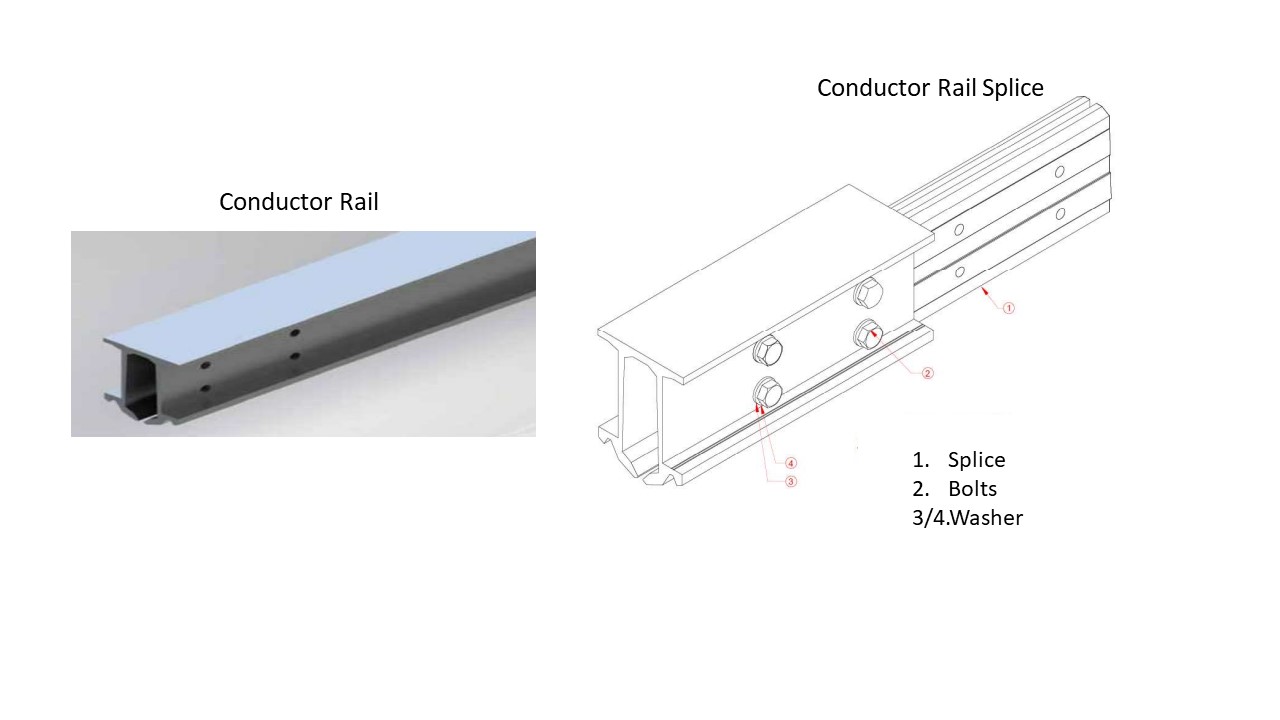 Conductor Rail

Conductor Rail Splice

①
②
④
③

1. Splice
2. Bolts
3/4.Washer